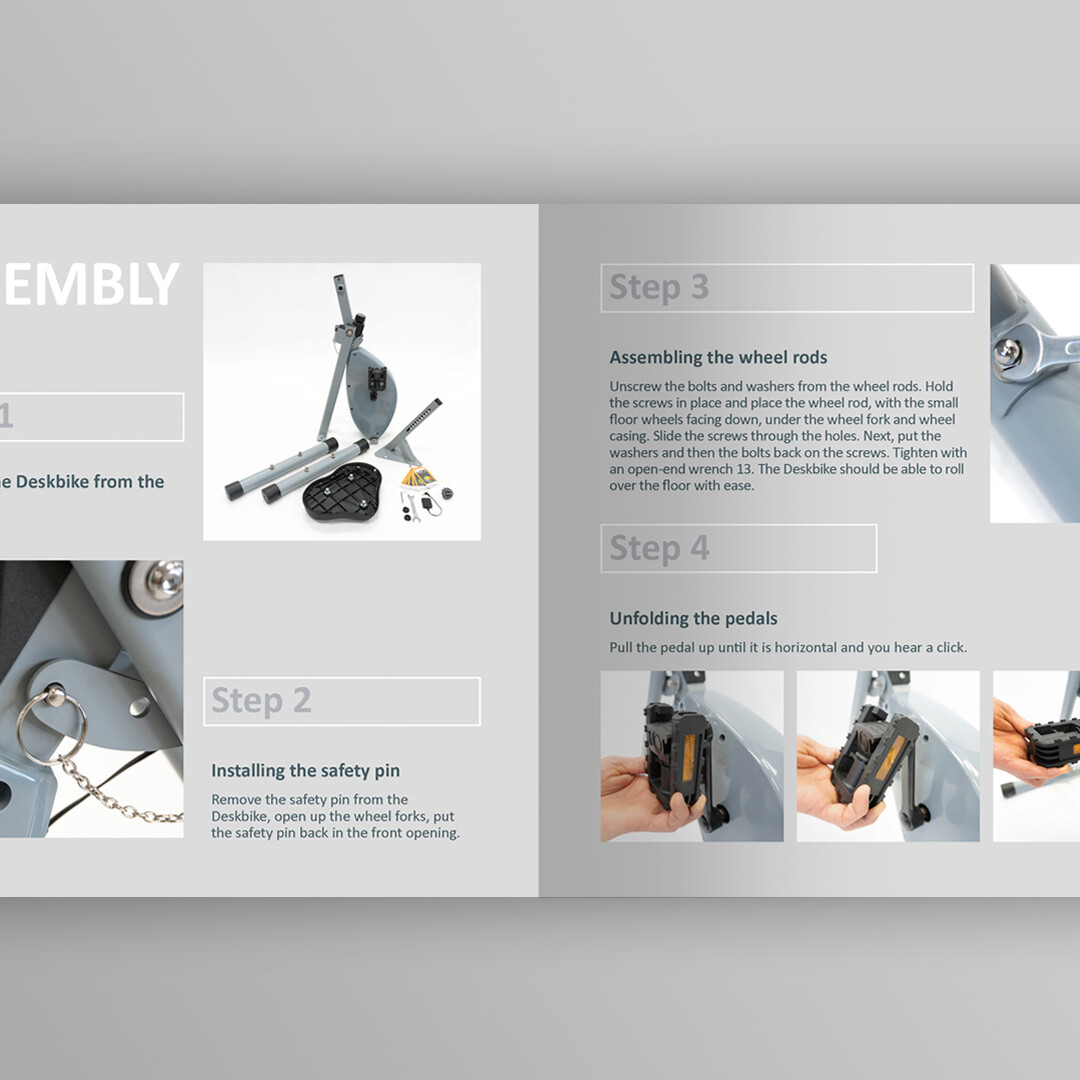 EMBLY

1

e Deskbike from the

Step 2

Installing the safety pin

Remove the safety pin from the Deskbike, open up the wheel forks, put the safety pin back in the front opening.

Step 3

Assembling the wheel rods

Unscrew the bolts and washers from the wheel rods. Hold the screws in place and place the wheel rod, with the small floor wheels facing down, under the wheel fork and wheel casing. Slide the screws through the holes. Next, put the washers and then the bolts back on the screws. Tighten with an open-end wrench 13. The Deskbike should be able to roll over the floor with ease.

Step 4

Unfolding the pedals

Pull the pedal up until it is horizontal and you hear a click.